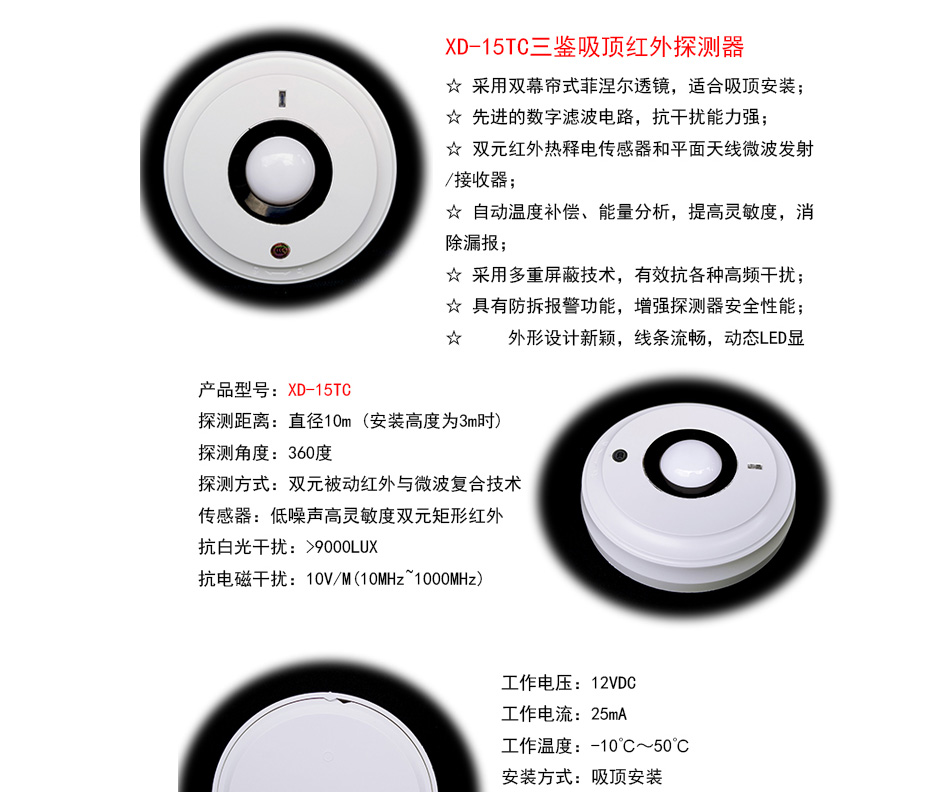 XD-15TC三鉴吸顶红外探测器

☆ 采用双幕帘式菲涅尔透镜，适合吸顶安装；

☆ 先进的数字滤波电路，抗干扰能力强；

☆ 双元红外热释电传感器和平面天线微波发射/接收器；

☆ 自动温度补偿、能量分析，提高灵敏度，消除漏报；

☆ 采用多重屏蔽技术，有效抗各种高频干扰；

☆ 具有防拆报警功能，增强探测器安全性能；

☆ 外形设计新颖，线条流畅，动态LED显

产品型号：XD-15TC
探测距离：直径10m（安装高度为3m时）
探测角度：360度
探测方式：双元被动红外与微波复合技术
传感器：低噪声高灵敏度双元矩形红外
抗白光干扰：>9000LUX
抗电磁干扰：10V/M(10MHz~1000MHz)

工作电压：12VDC
工作电流：25mA
工作温度：-10℃～50℃
安装方式：吸顶安装